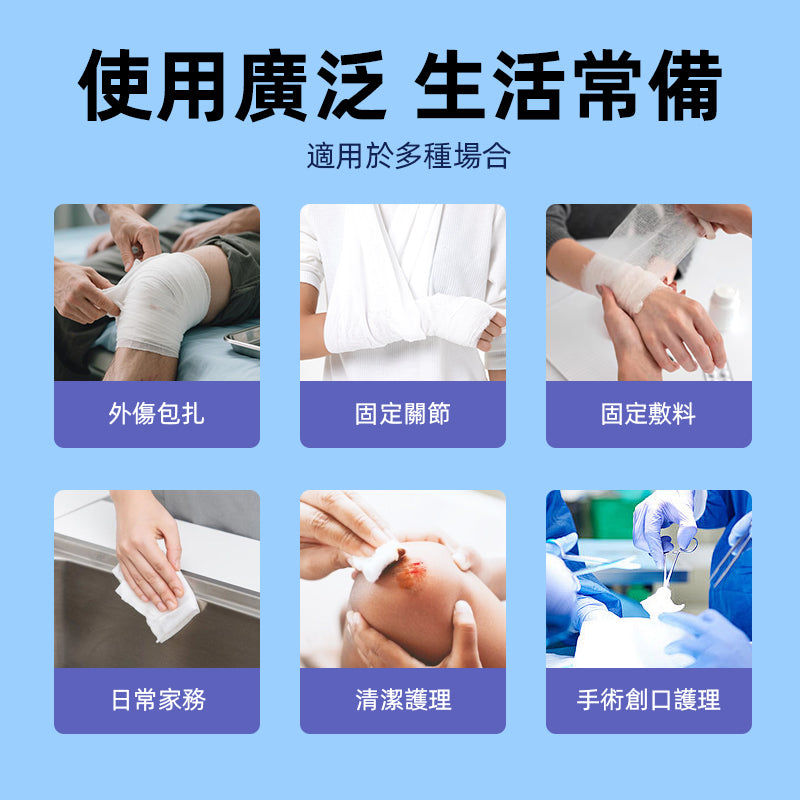 使用廣泛 生活常備

適用於多種場合

外傷包扎

固定關節

固定敷料

日常家務

清潔護理

手術創口護理